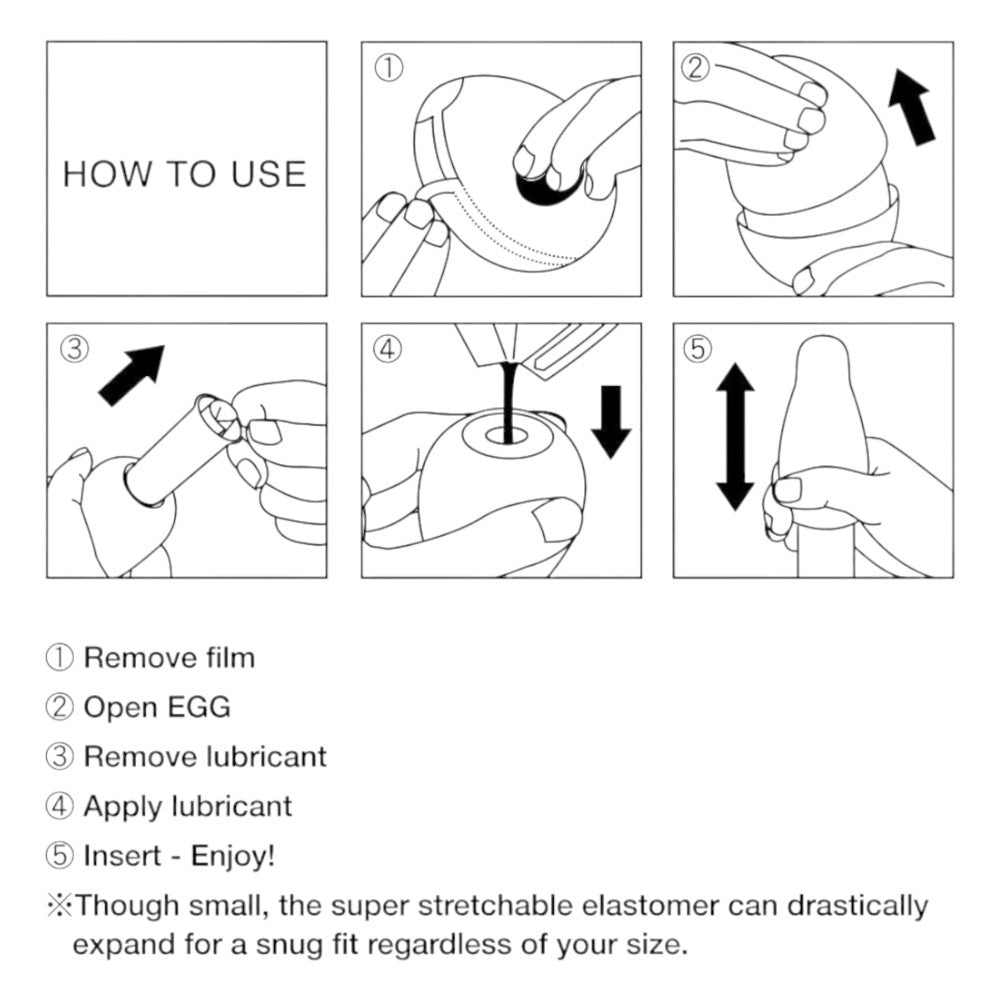 HOW TO USE

①

②

③

④

⑤

① Remove film
② Open EGG
③ Remove lubricant
④ Apply lubricant
⑤ Insert - Enjoy!
※Though small, the super stretchable elastomer can drastically expand for a snug fit regardless of your size.